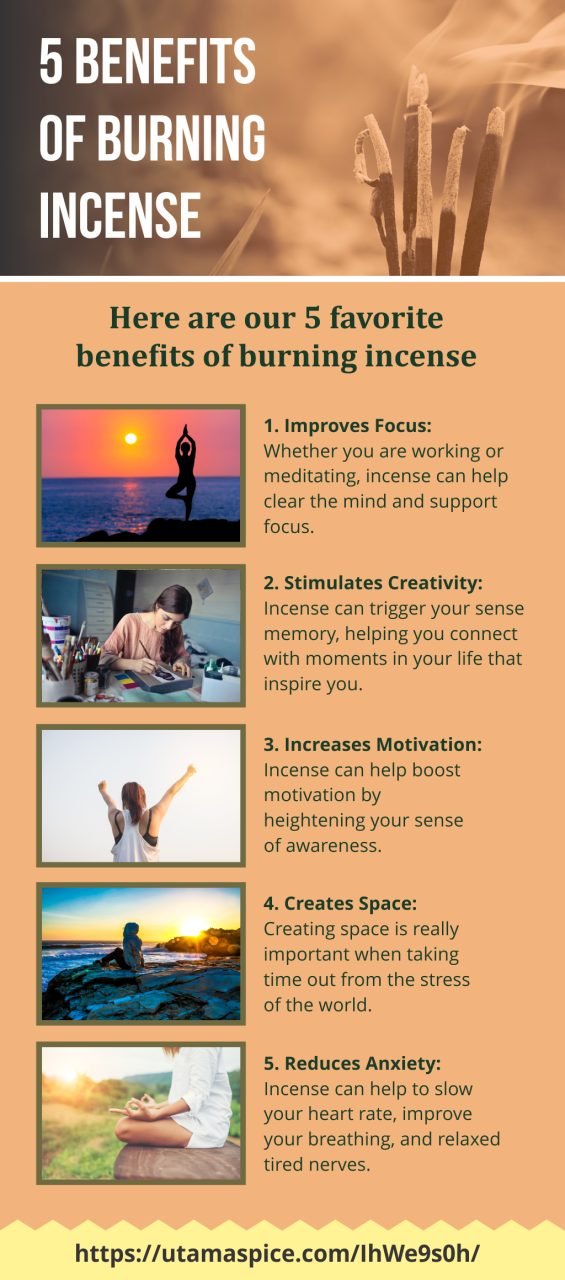 5 BENEFITS OF BURNING INCENSE

Here are our 5 favorite benefits of burning incense

1. Improves Focus:
Whether you are working or meditating, incense can help clear the mind and support focus.

2. Stimulates Creativity:
Incense can trigger your sense memory, helping you connect with moments in your life that inspire you.

3. Increases Motivation:
Incense can help boost motivation by heightening your sense of awareness.

4. Creates Space:
Creating space is really important when taking time out from the stress of the world.

5. Reduces Anxiety:
Incense can help to slow your heart rate, improve your breathing, and relaxed tired nerves.

https://utamaspice.com/IhWe9s0h/